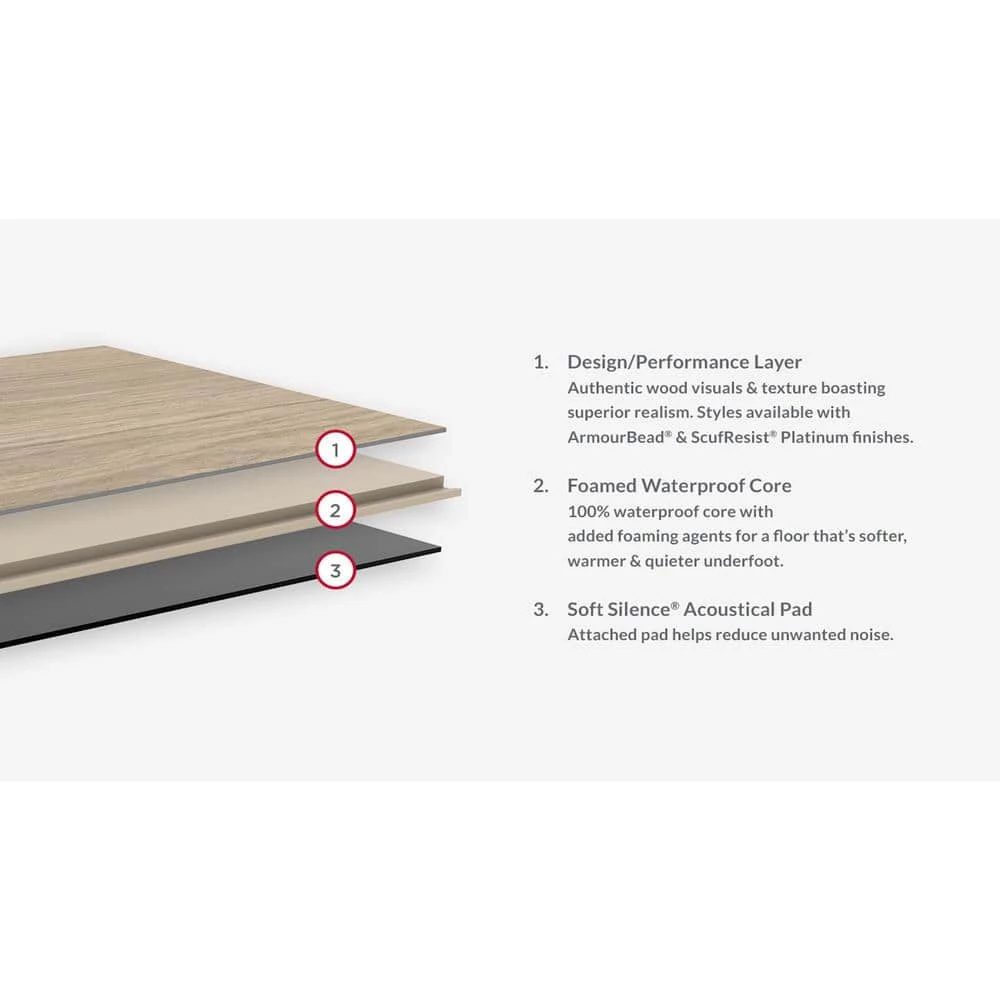 1

2

3

1. Design/Performance Layer
Authentic wood visuals & texture boasting superior realism. Styles available with ArmourBead® & ScufResist® Platinum finishes.

2. Foamed Waterproof Core
100% waterproof core with added foaming agents for a floor that's softer, warmer & quieter underfoot.

3. Soft Silence® Acoustical Pad
Attached pad helps reduce unwanted noise.